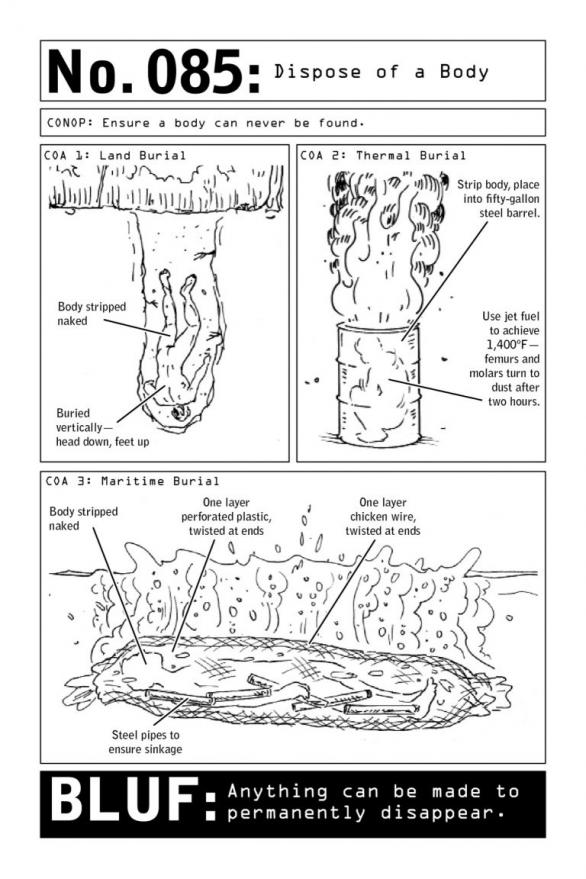 No. 085: Dispose of a Body

CONOP: Ensure a body can never be found.

COA 1: Land Burial

Body stripped naked

Buried vertically— head down, feet up

COA 2: Thermal Burial

Strip body, place into fifty-gallon steel barrel.

Use jet fuel to achieve 1,400°F— femurs and molars turn to dust after two hours.

COA 3: Maritime Burial

Body stripped naked

One layer perforated plastic, twisted at ends

One layer chicken wire, twisted at ends

Steel pipes to ensure sinkage

BLUF: Anything can be made to permanently disappear.